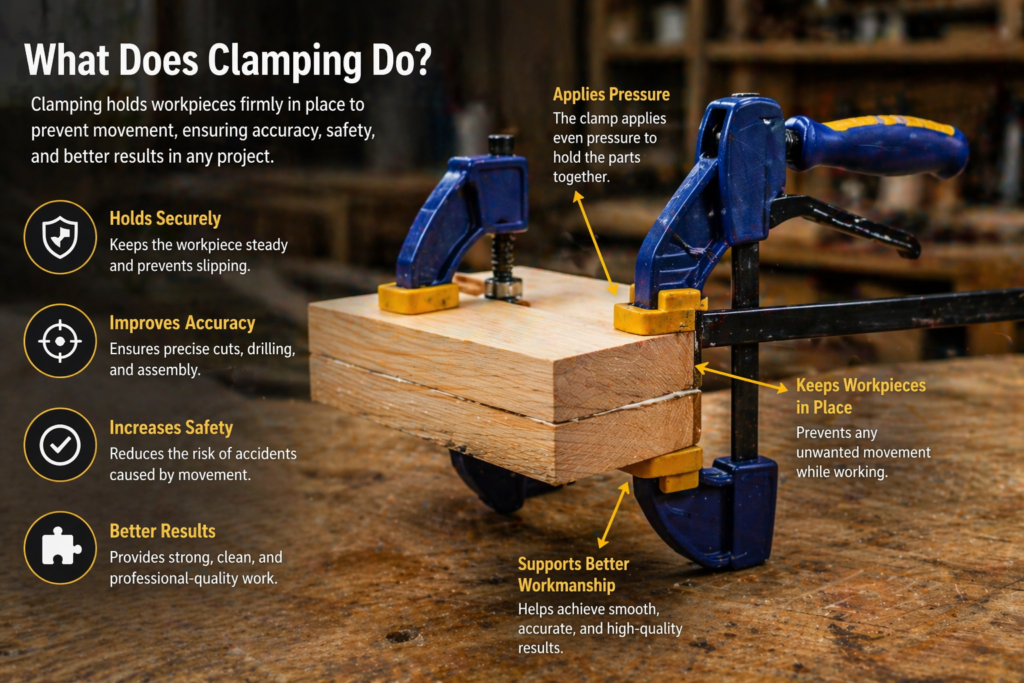 What Does Clamping Do?

Clamping holds workpieces firmly in place to prevent movement, ensuring accuracy, safety, and better results in any project.

Holds Securely
Keeps the workpiece steady and prevents slipping.

Improves Accuracy
Ensures precise cuts, drilling, and assembly.

Increases Safety
Reduces the risk of accidents caused by movement.

Better Results
Provides strong, clean, and professional-quality work.

Applies Pressure
The clamp applies even pressure to hold the parts together.

Keeps Workpieces in Place
Prevents any unwanted movement while working.

Supports Better Workmanship
Helps achieve smooth, accurate, and high-quality results.